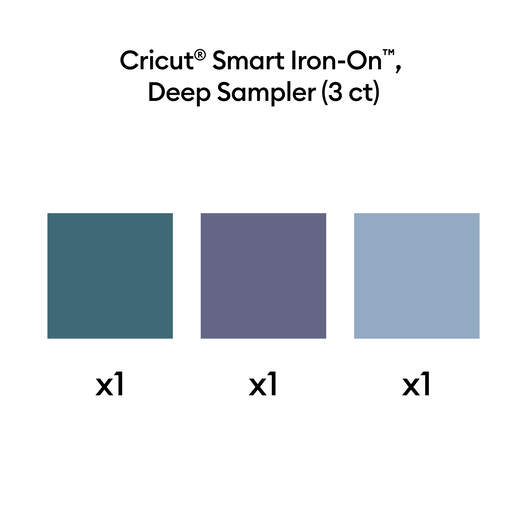 Cricut® Smart Iron-On™, Deep Sampler (3 ct)

x1

x1

x1