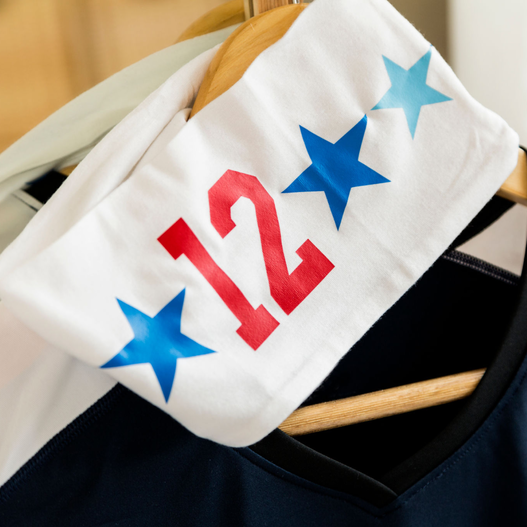 12