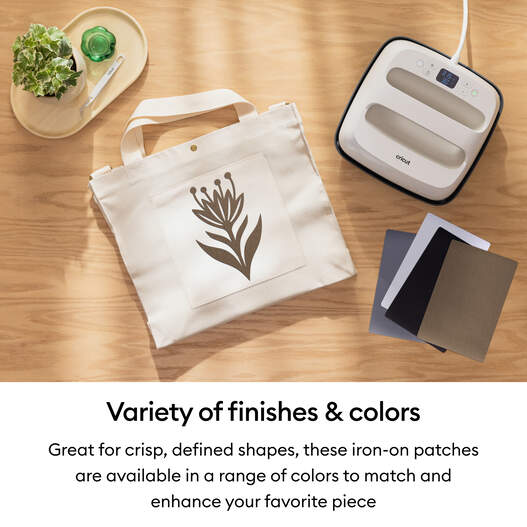 cricut

Variety of finishes & colors

Great for crisp, defined shapes, these iron-on patches are available in a range of colors to match and enhance your favorite piece