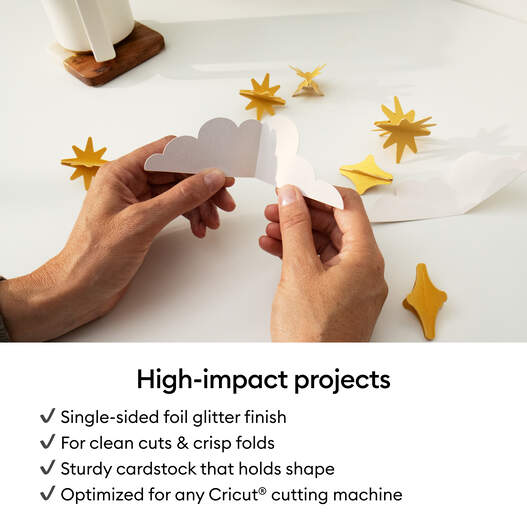 High-impact projects

✓ Single-sided foil glitter finish
✓ For clean cuts & crisp folds
✓ Sturdy cardstock that holds shape
✓ Optimized for any Cricut® cutting machine