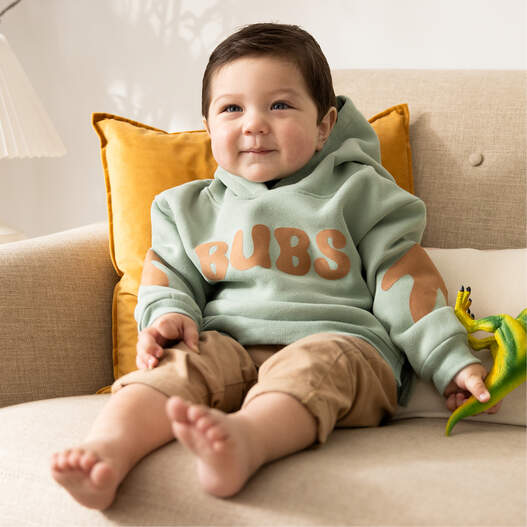 BUBS