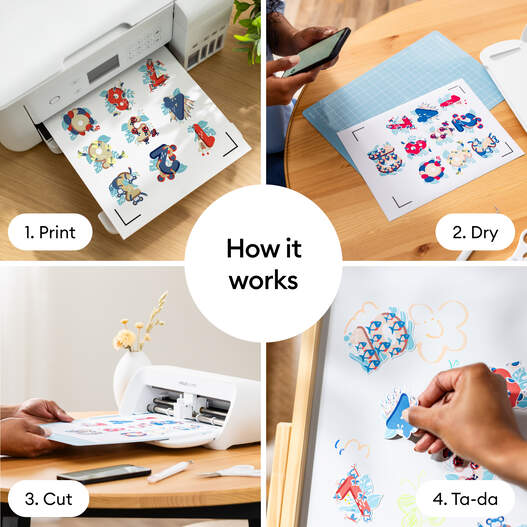 1. Print

2. Dry

How it works

3. Cut

4. Ta-da