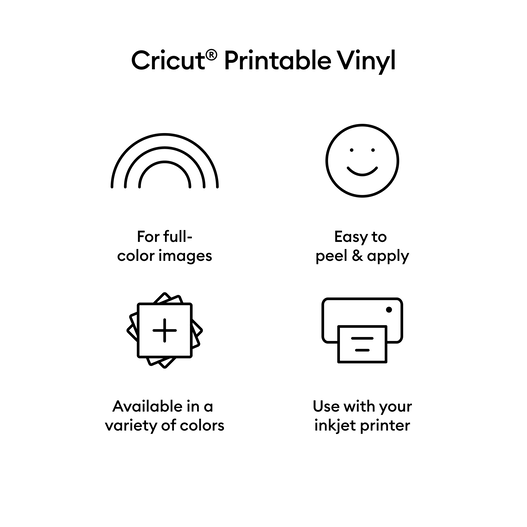 Cricut® Printable Vinyl

For full-color images

Easy to peel & apply

Available in a variety of colors

Use with your inkjet printer