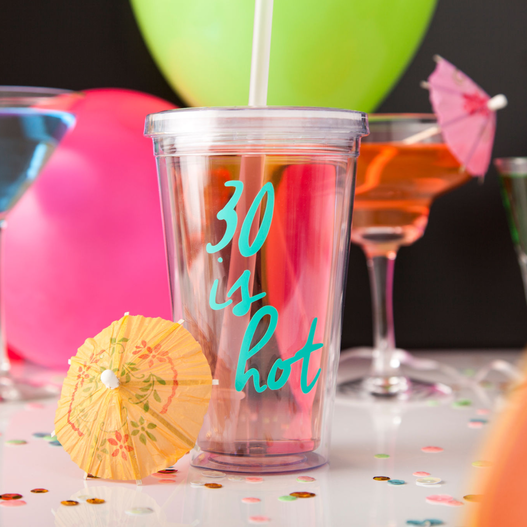 30
is
hot