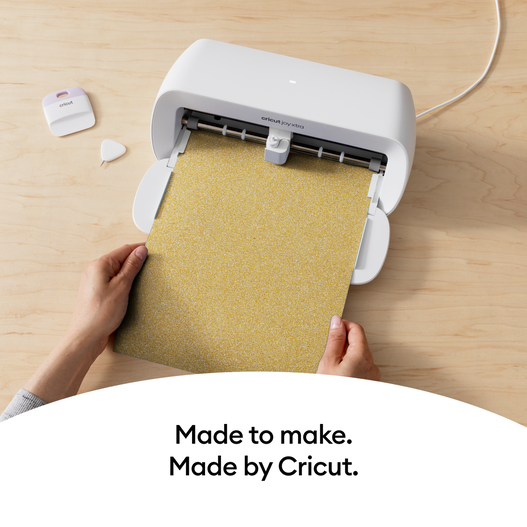 cricut

cricut joy xtra

Made to make.
Made by Cricut.