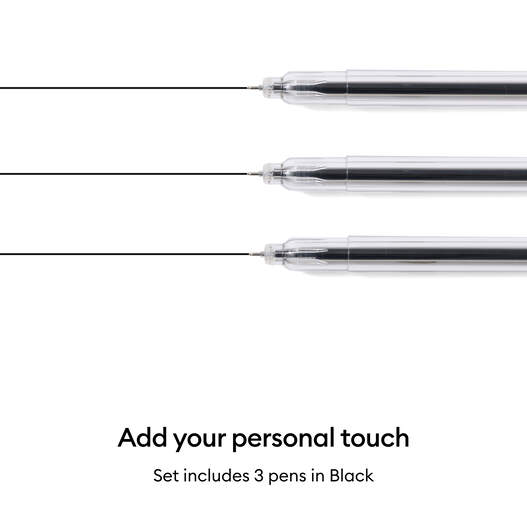 Add your personal touch

Set includes 3 pens in Black