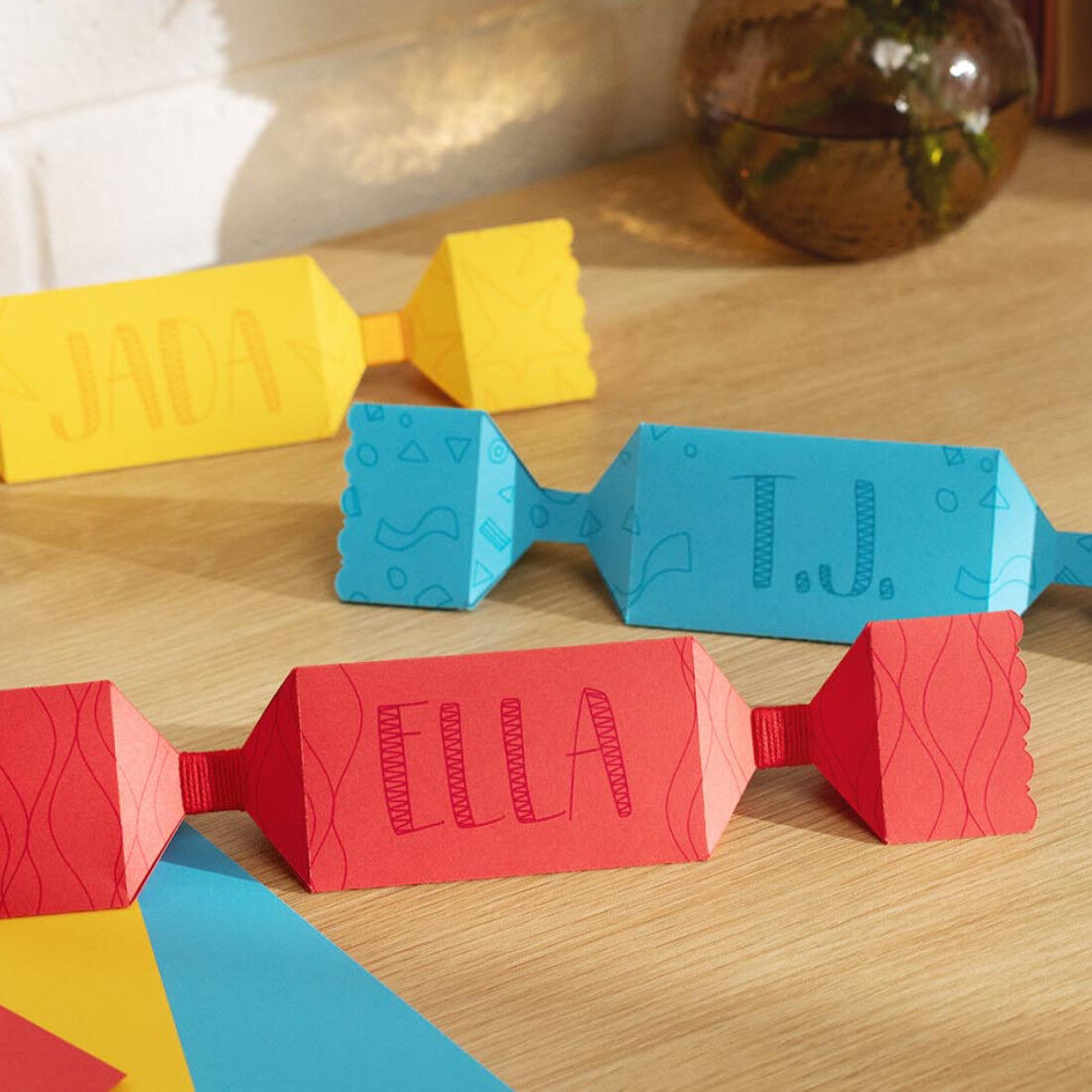 JADA

T.J.

ELLA