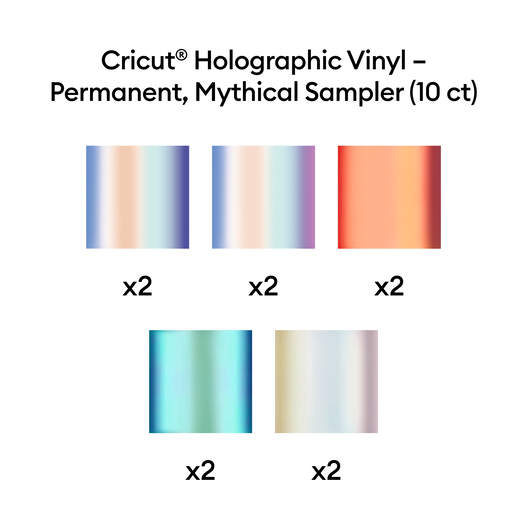 Cricut® Holographic Vinyl – Permanent, Mythical Sampler (10 ct)

x2 x2 x2

x2 x2