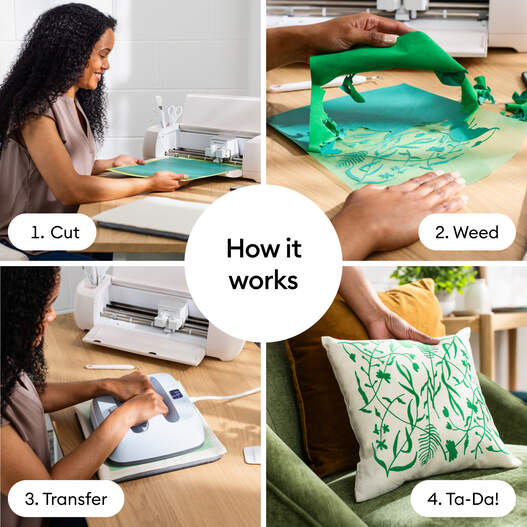 1. Cut

2. Weed

How it works

3. Transfer

4. Ta-Da!