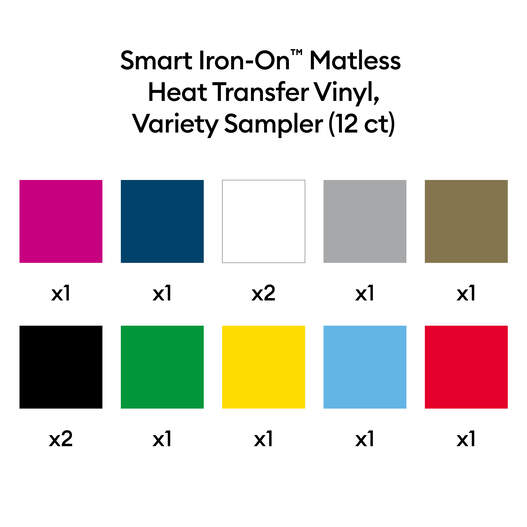 Smart Iron-On™ Matless Heat Transfer Vinyl, Variety Sampler (12 ct)

x1 x1 x2 x1 x1

x2 x1 x1 x1 x1