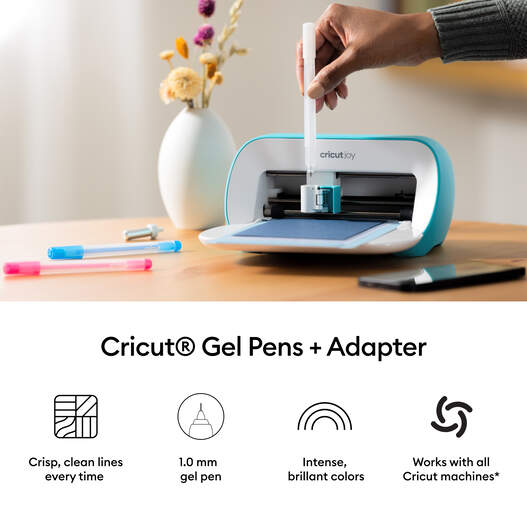 cricut joy

Cricut® Gel Pens + Adapter

Crisp, clean lines every time

1.0 mm gel pen

Intense, brillant colors

Works with all Cricut machines*