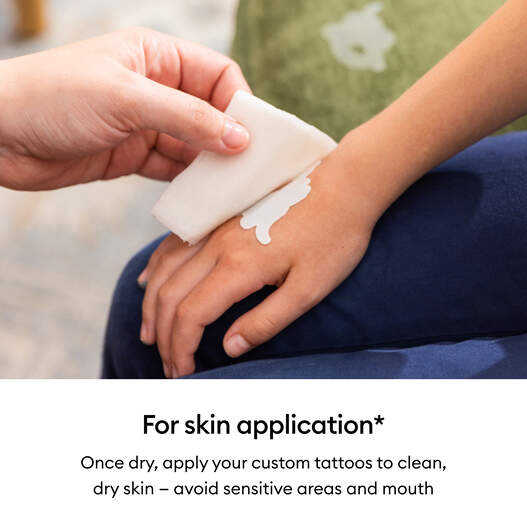 For skin application*

Once dry, apply your custom tattoos to clean, dry skin – avoid sensitive areas and mouth