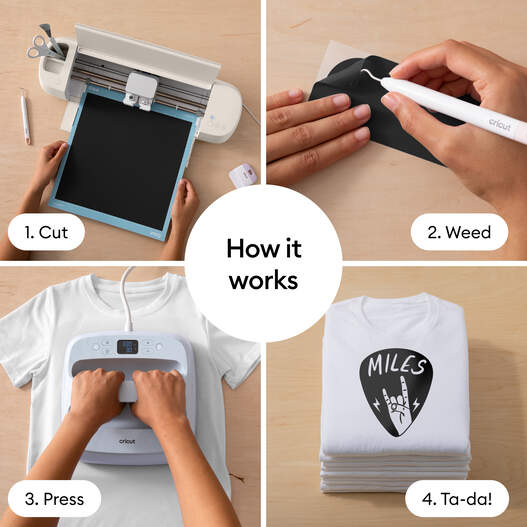 1. Cut

cricut

2. Weed

How it works

cricut

3. Press

MILES

4. Ta-da!