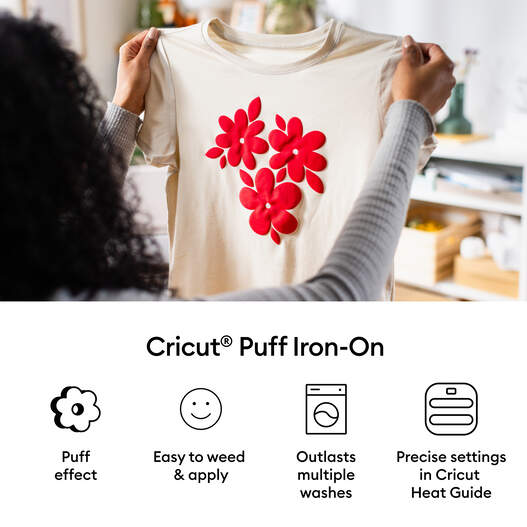 Cricut® Puff Iron-On

Puff effect

Easy to weed & apply

Outlasts multiple washes

Precise settings in Cricut Heat Guide