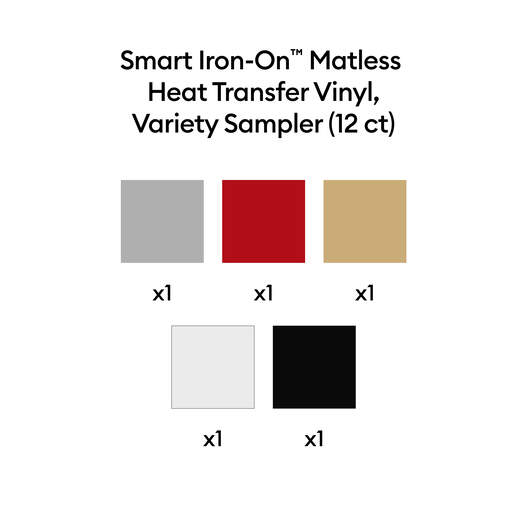 Smart Iron-On™ Matless Heat Transfer Vinyl, Variety Sampler (12 ct)

x1 x1 x1

x1 x1