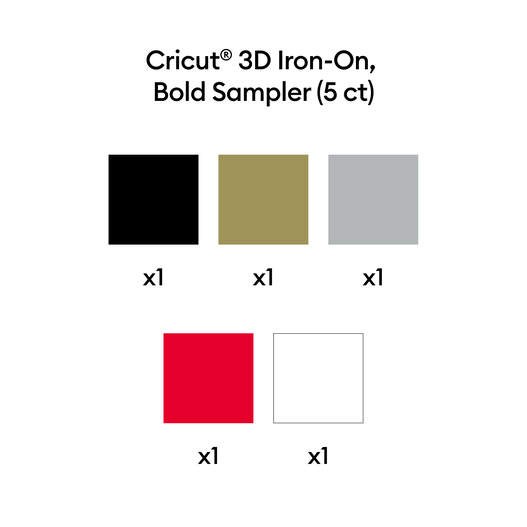 Cricut® 3D Iron-On, Bold Sampler (5 ct)

x1 x1 x1

x1 x1