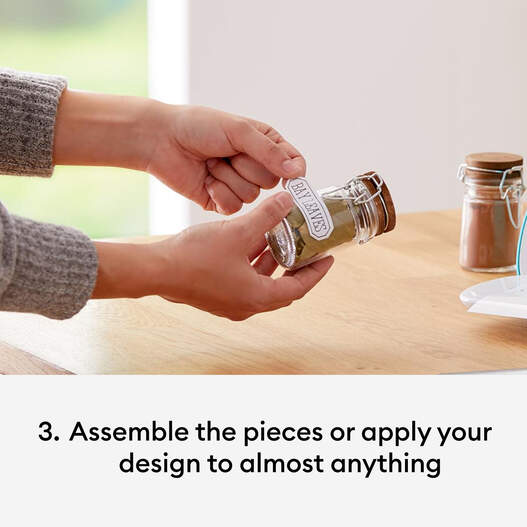 BAY LEAVES

3. Assemble the pieces or apply your design to almost anything