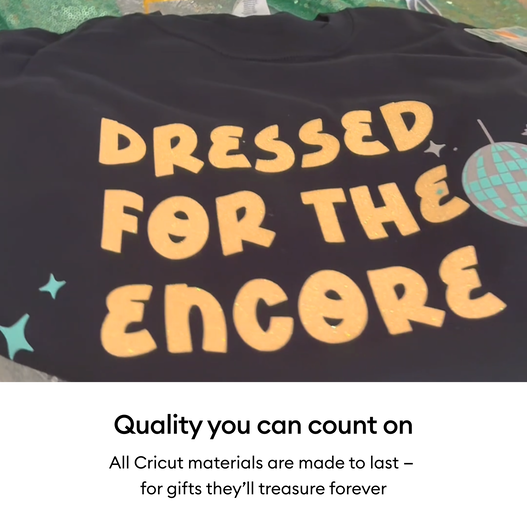 DRESSED FOR THE ENCORE

Quality you can count on

All Cricut materials are made to last – for gifts they'll treasure forever