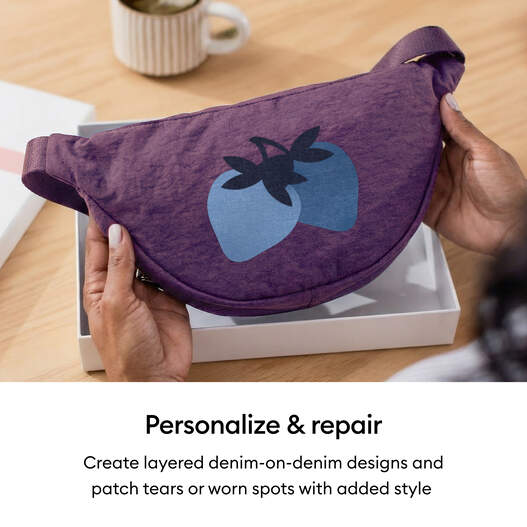 Personalize & repair

Create layered denim-on-denim designs and patch tears or worn spots with added style