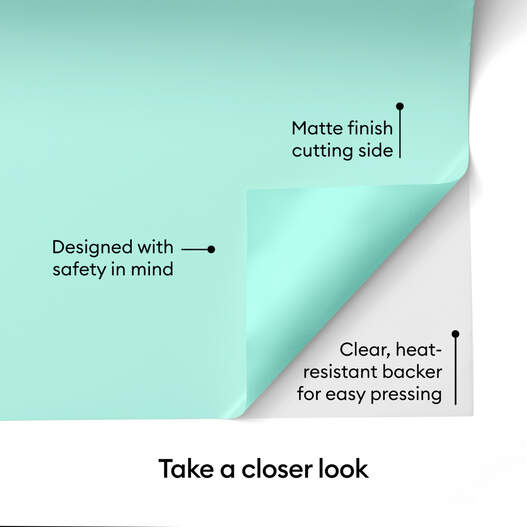 Matte finish cutting side

Designed with safety in mind

Clear, heat-resistant backer for easy pressing

Take a closer look