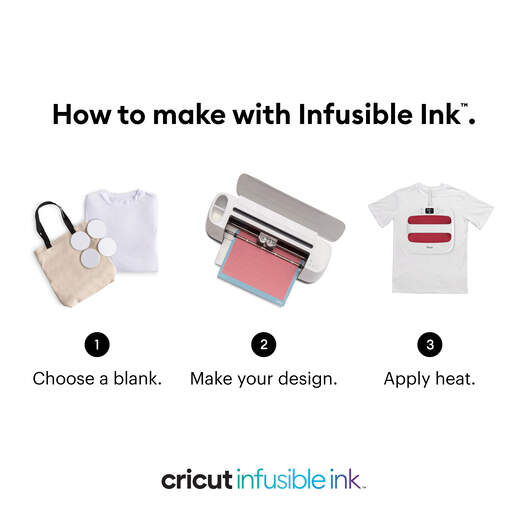 How to make with Infusible Ink™.

1
Choose a blank.

2
Make your design.

3
Apply heat.

cricut infusible ink™