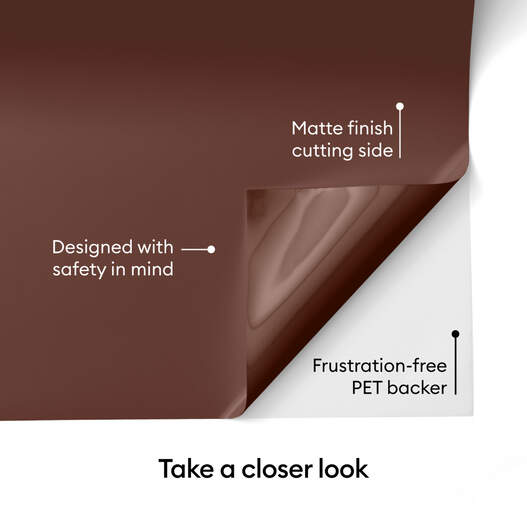 Matte finish cutting side

Designed with safety in mind

Frustration-free PET backer

Take a closer look