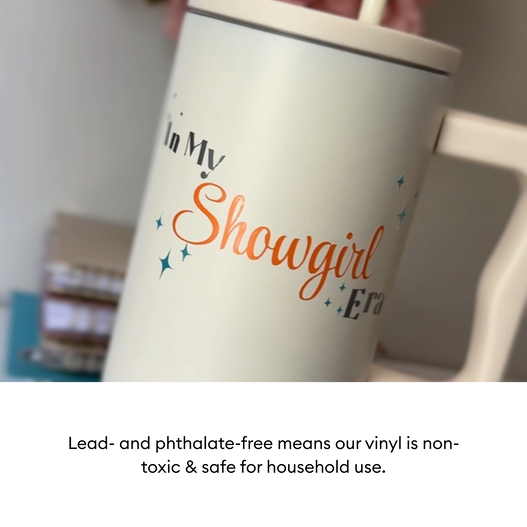 In My
Showgirl
Era

Lead- and phthalate-free means our vinyl is non-toxic & safe for household use.