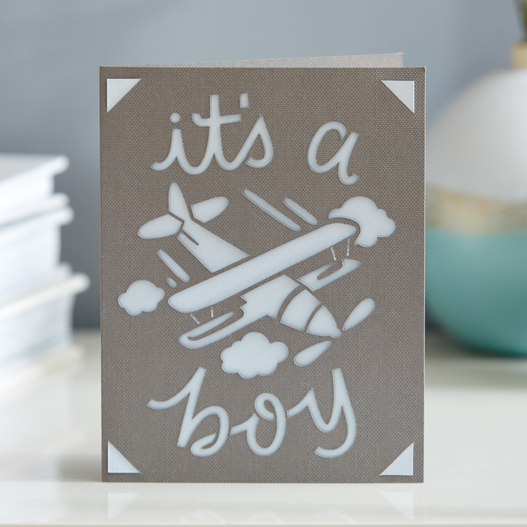 it's a
boy