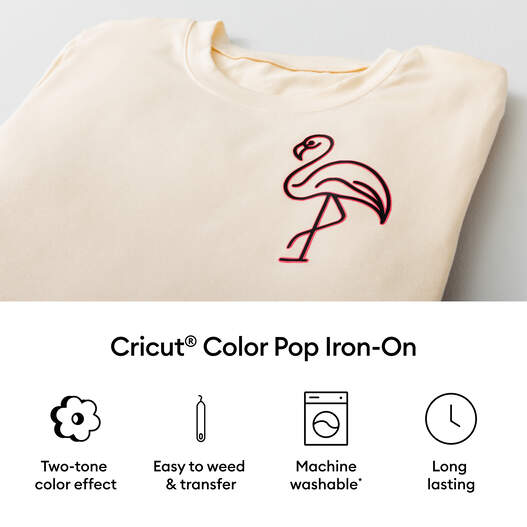 Cricut® Color Pop Iron-On

Two-tone color effect

Easy to weed & transfer

Machine washable*

Long lasting