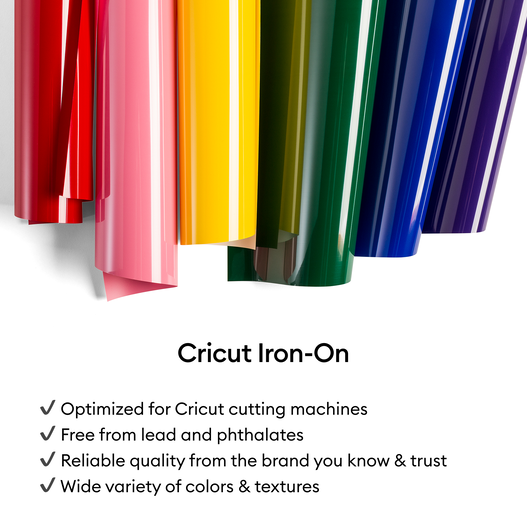 Cricut Iron-On

✓ Optimized for Cricut cutting machines
✓ Free from lead and phthalates
✓ Reliable quality from the brand you know & trust
✓ Wide variety of colors & textures