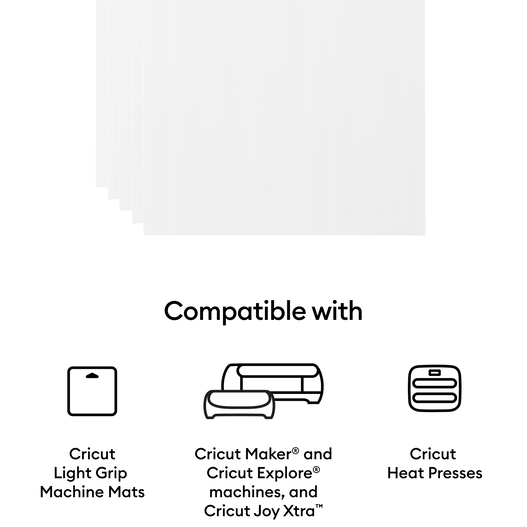 Compatible with

Cricut Light Grip Machine Mats

Cricut Maker® and Cricut Explore® machines, and Cricut Joy Xtra™

Cricut Heat Presses