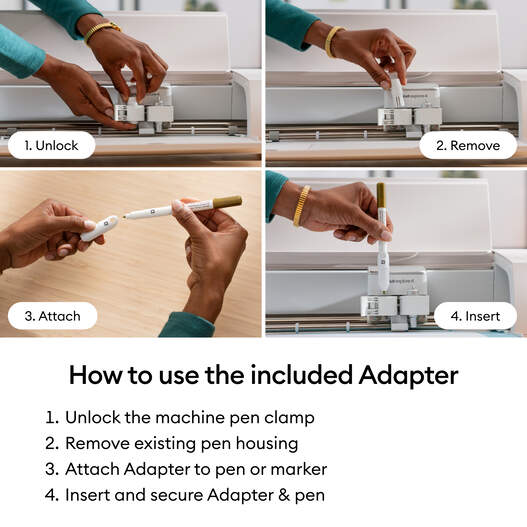 1. Unlock

2. Remove

3. Attach

4. Insert

How to use the included Adapter

1. Unlock the machine pen clamp
2. Remove existing pen housing
3. Attach Adapter to pen or marker
4. Insert and secure Adapter & pen