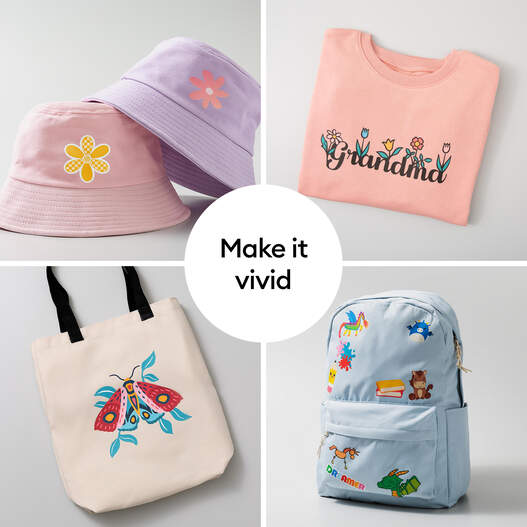 Grandma

Make it vivid

DREAMER