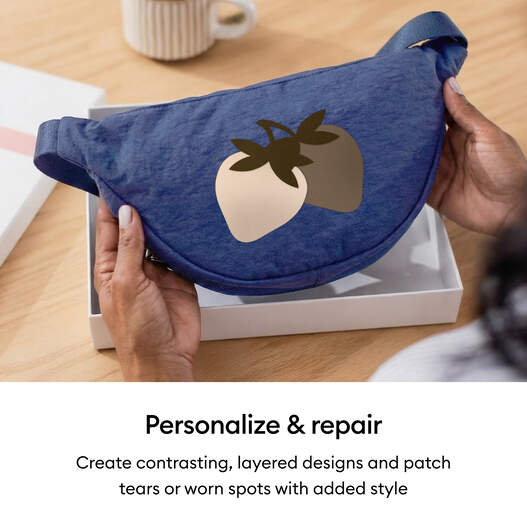 Personalize & repair

Create contrasting, layered designs and patch tears or worn spots with added style