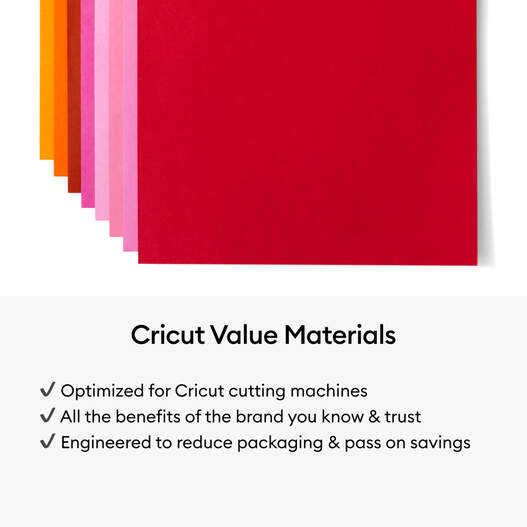 Cricut Value Materials

✓ Optimized for Cricut cutting machines
✓ All the benefits of the brand you know & trust
✓ Engineered to reduce packaging & pass on savings