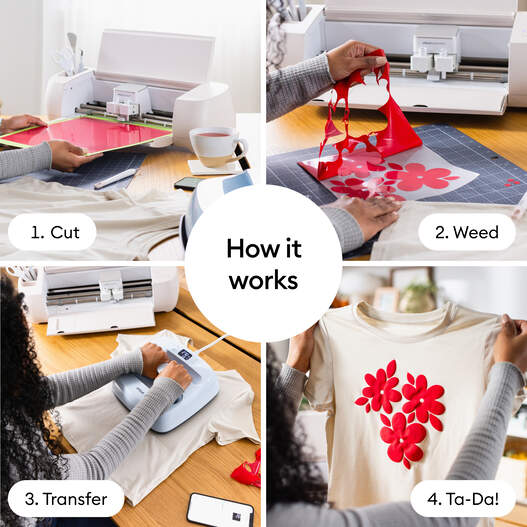 How it works

1. Cut

2. Weed

3. Transfer

4. Ta-Da!