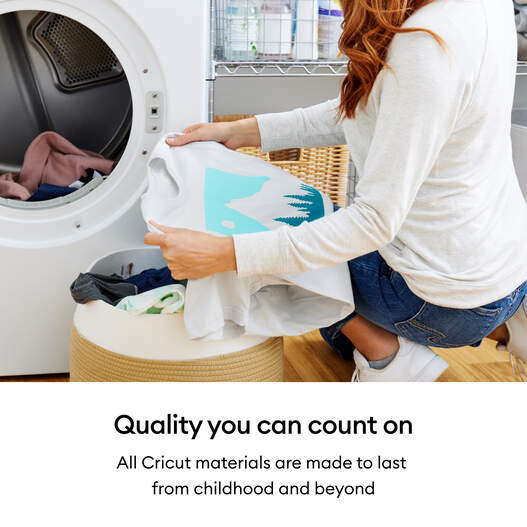 Quality you can count on

All Cricut materials are made to last from childhood and beyond