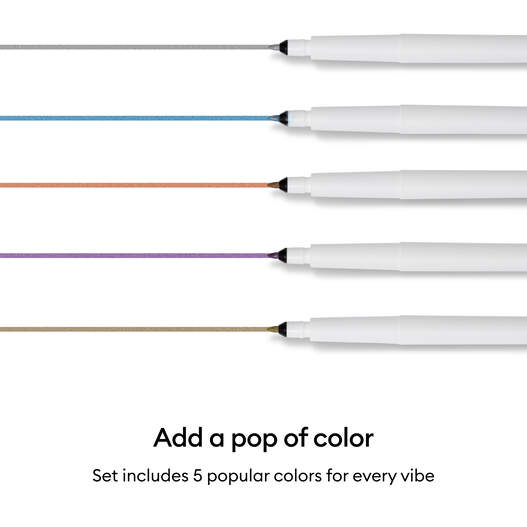 Add a pop of color

Set includes 5 popular colors for every vibe