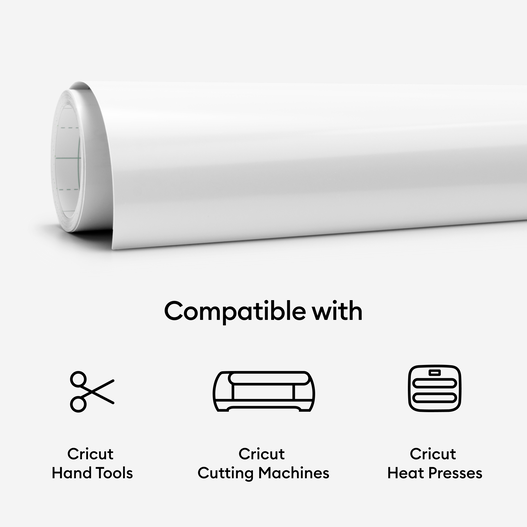 Compatible with

Cricut
Hand Tools

Cricut
Cutting Machines

Cricut
Heat Presses