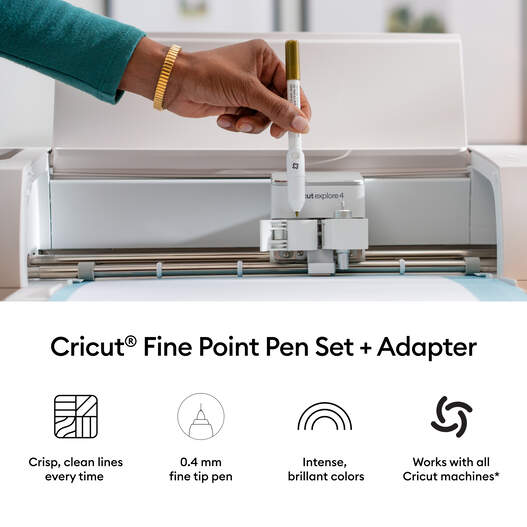 cut explore 4

Cricut® Fine Point Pen Set + Adapter

Crisp, clean lines every time

0.4 mm fine tip pen

Intense, brillant colors

Works with all Cricut machines*