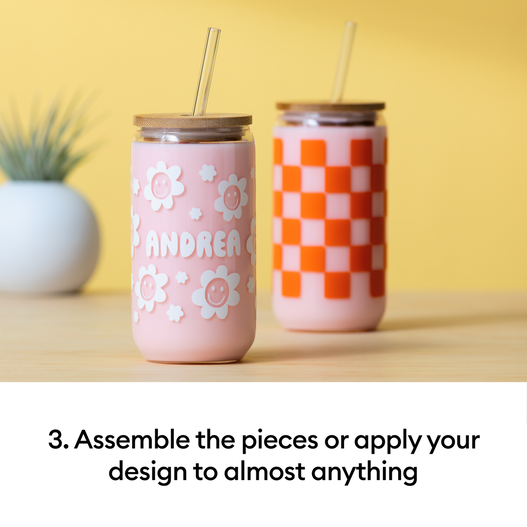 ANDREA

3. Assemble the pieces or apply your design to almost anything