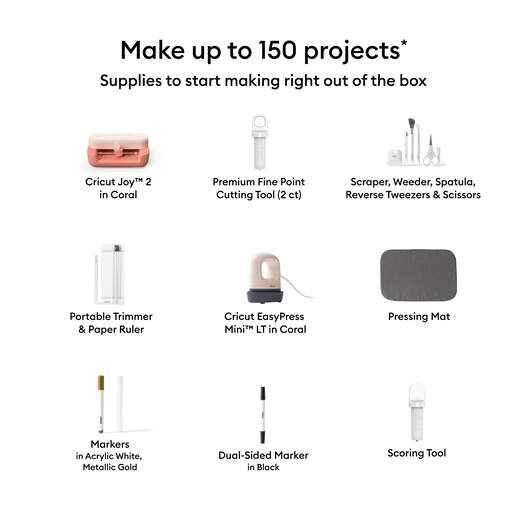 Make up to 150 projects*
Supplies to start making right out of the box

Cricut Joy™ 2 in Coral

Premium Fine Point Cutting Tool (2 ct)

Scraper, Weeder, Spatula, Reverse Tweezers & Scissors

Portable Trimmer & Paper Ruler

Cricut EasyPress Mini™ LT in Coral

Pressing Mat

Markers in Acrylic White, Metallic Gold

Dual-Sided Marker in Black

Scoring Tool