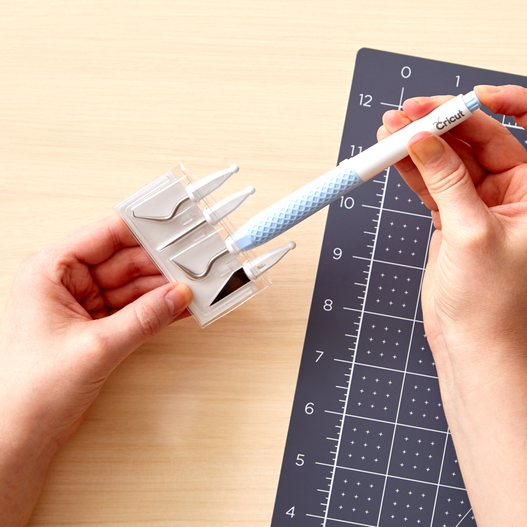 0
1
12
11
10
9
8
7
6
5
4
Cricut