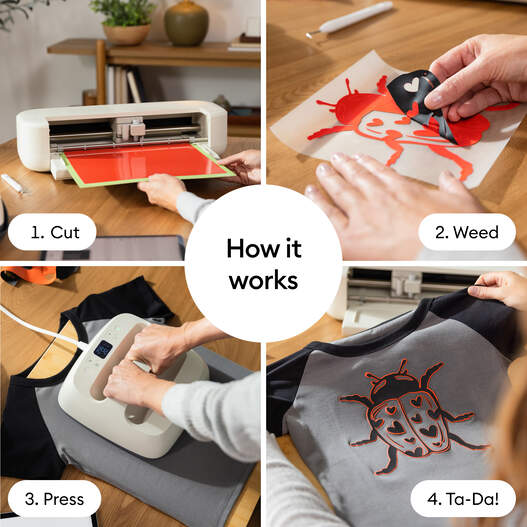 1. Cut

2. Weed

How it works

3. Press

4. Ta-Da!