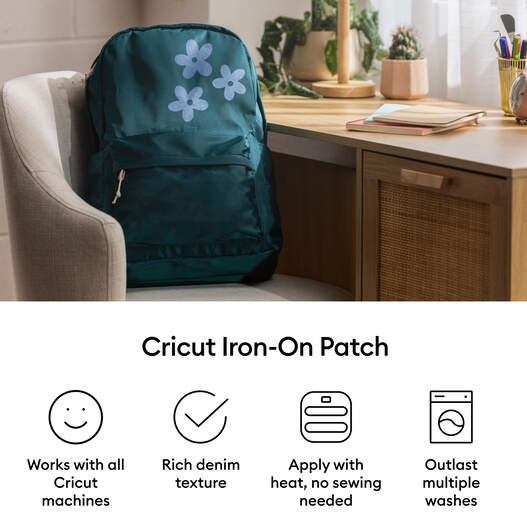 Cricut Iron-On Patch

Works with all Cricut machines

Rich denim texture

Apply with heat, no sewing needed

Outlast multiple washes