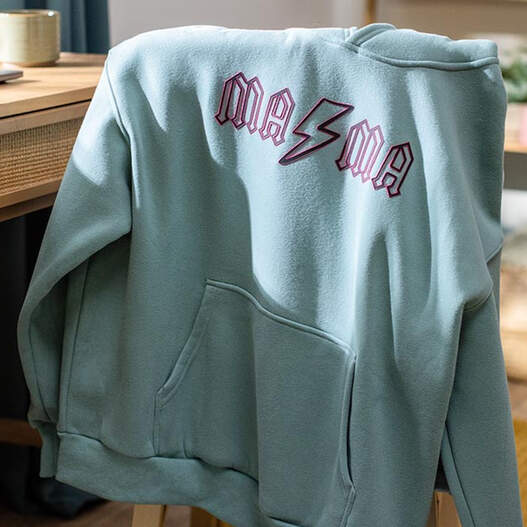 MA MA