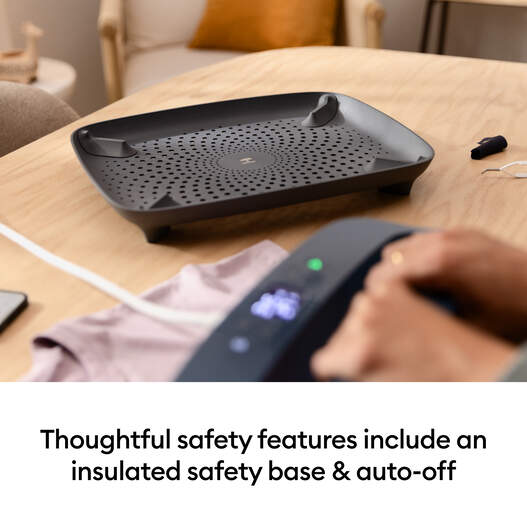 Thoughtful safety features include an insulated safety base & auto-off