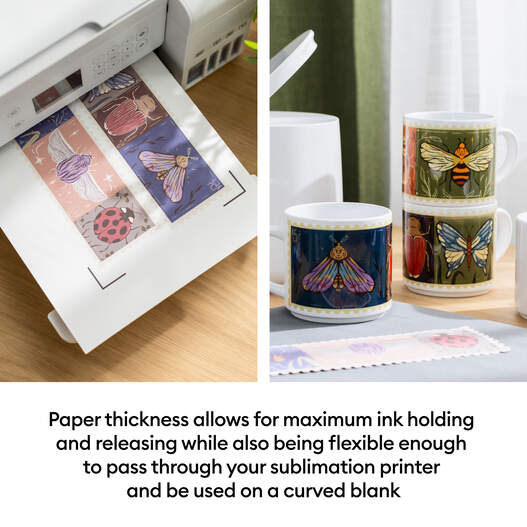 Paper thickness allows for maximum ink holding and releasing while also being flexible enough to pass through your sublimation printer and be used on a curved blank