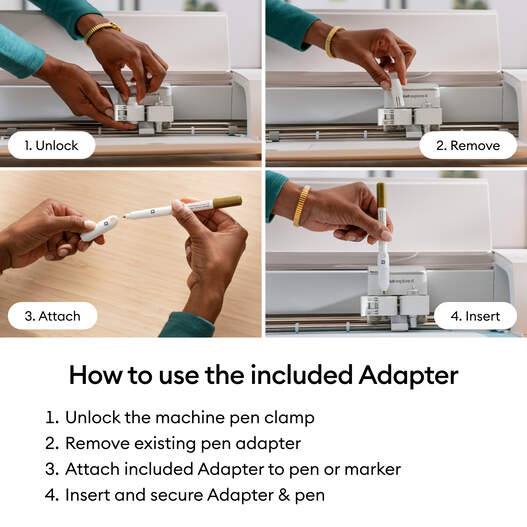 1. Unlock

2. Remove

3. Attach

4. Insert

How to use the included Adapter

1. Unlock the machine pen clamp
2. Remove existing pen adapter
3. Attach included Adapter to pen or marker
4. Insert and secure Adapter & pen