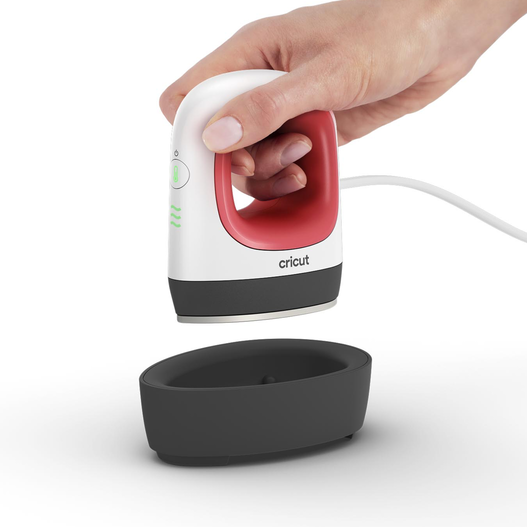 cricut